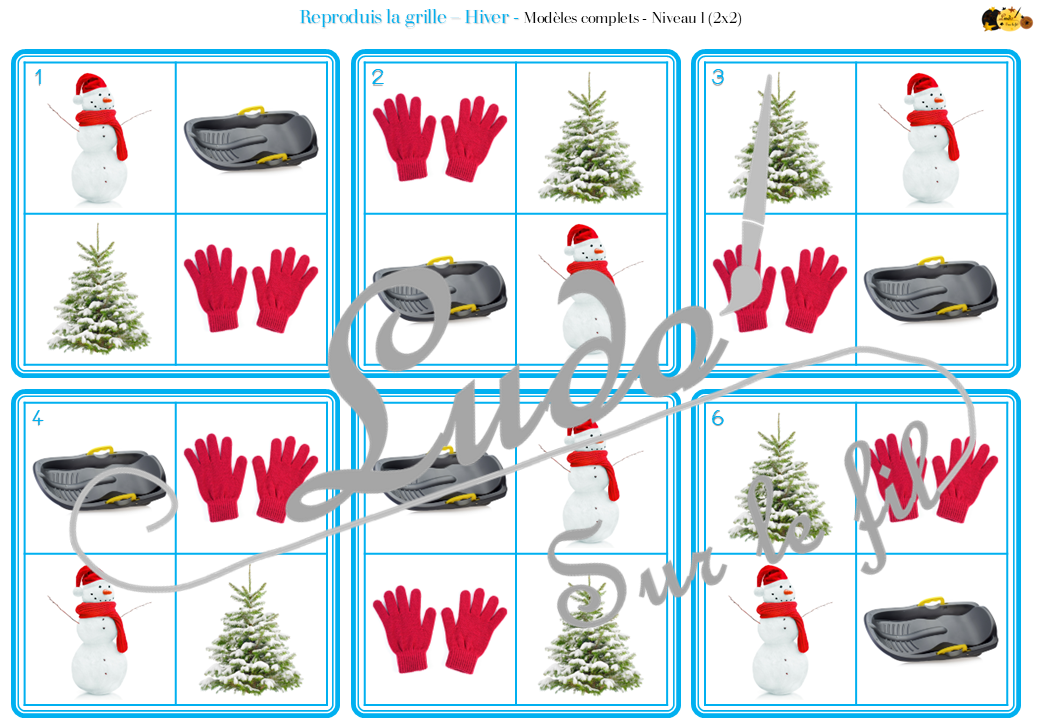 Reproduis la grille – Hiver - Modèles complets - Niveau 1 (2x2)

1

2

3

4

6

Ludo Sur le fil