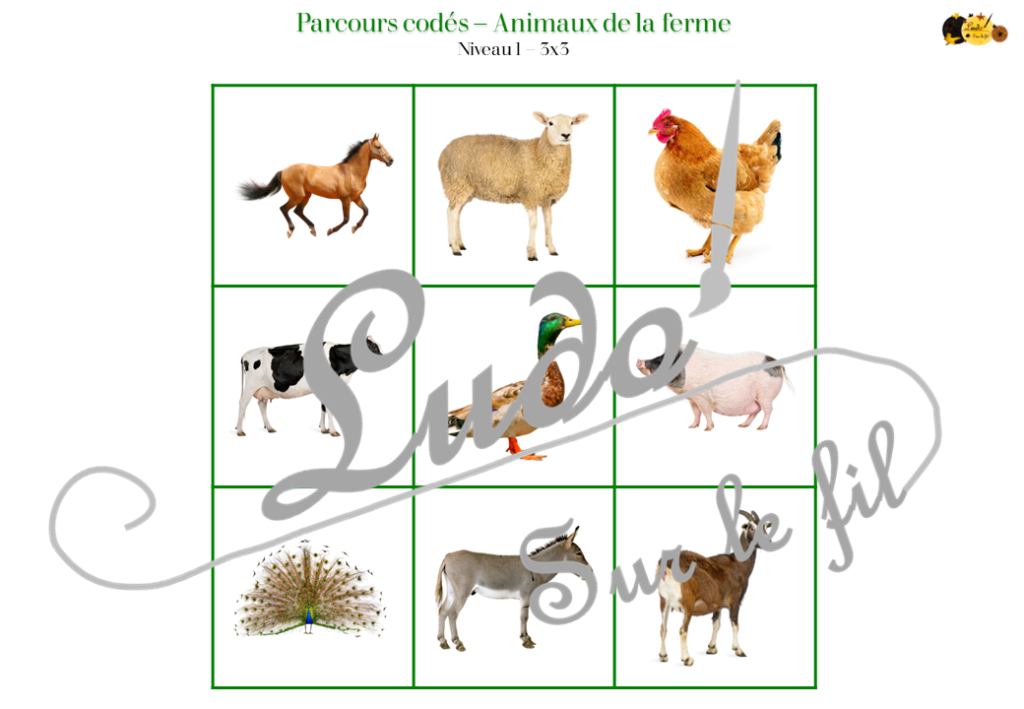 Parcours codés – Animaux de la ferme
Niveau 1 – 3x3

Ludo' Sur le fil